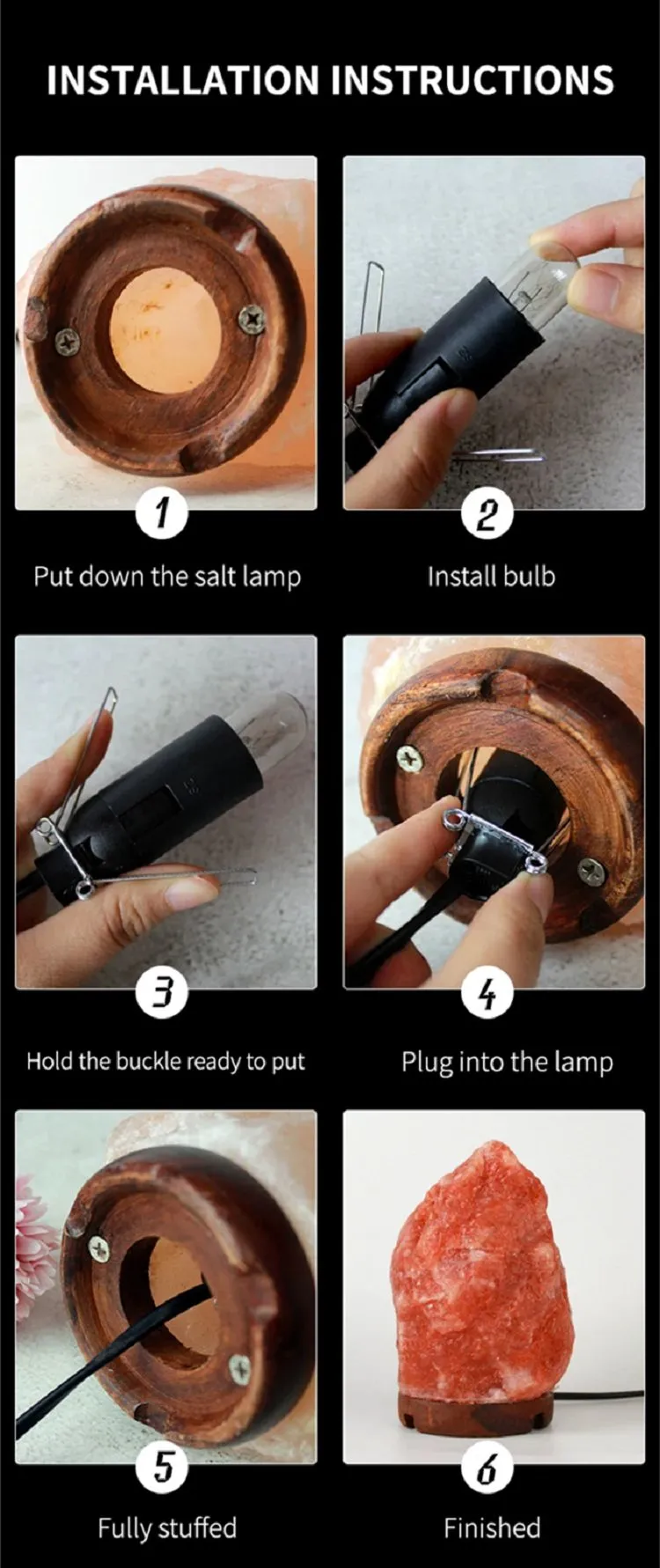 INSTALLATION INSTRUCTIONS

1

Put down the salt lamp

2

Install bulb

3

Hold the buckle ready to put

4

Plug into the lamp

5

Fully stuffed

6

Finished